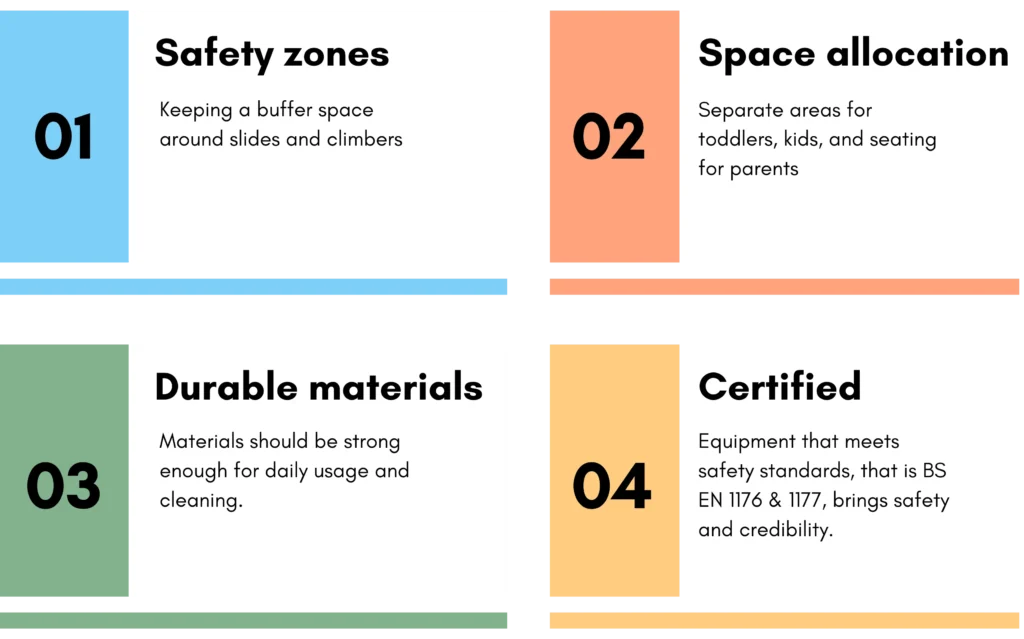 01

Safety zones

Keeping a buffer space around slides and climbers

02

Space allocation

Separate areas for toddlers, kids, and seating for parents

03

Durable materials

Materials should be strong enough for daily usage and cleaning.

04

Certified

Equipment that meets safety standards, that is BS EN 1176 & 1177, brings safety and credibility.